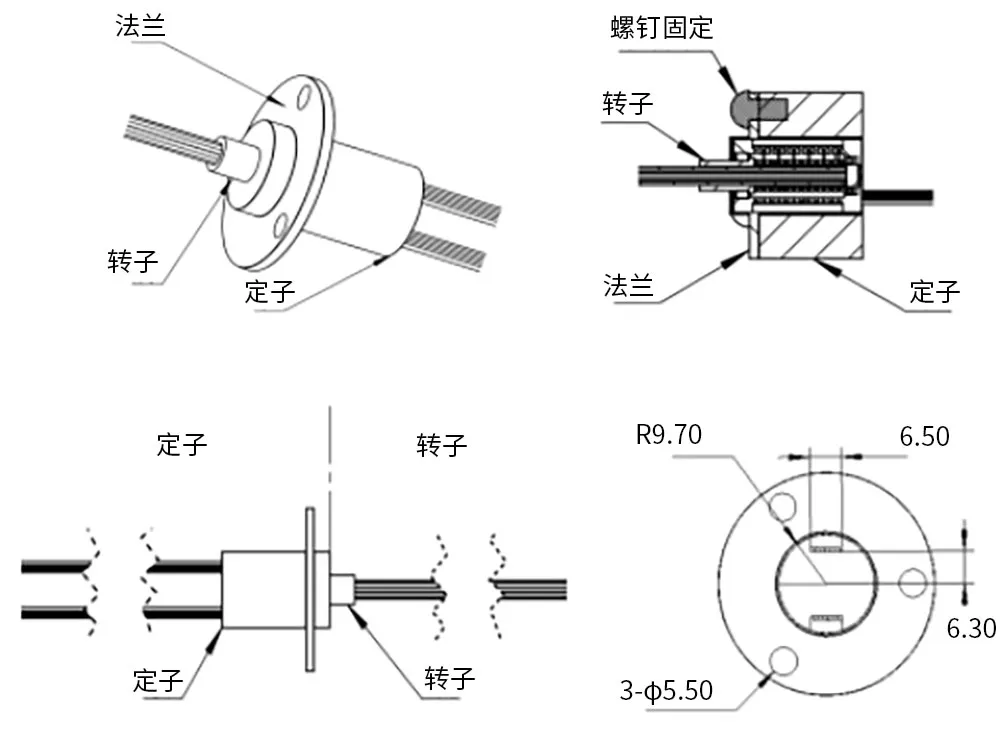 法兰

转子

定子

螺钉固定

转子

法兰

定子

定子

转子

定子

转子

R9.70

6.50

6.30

3-ϕ5.50